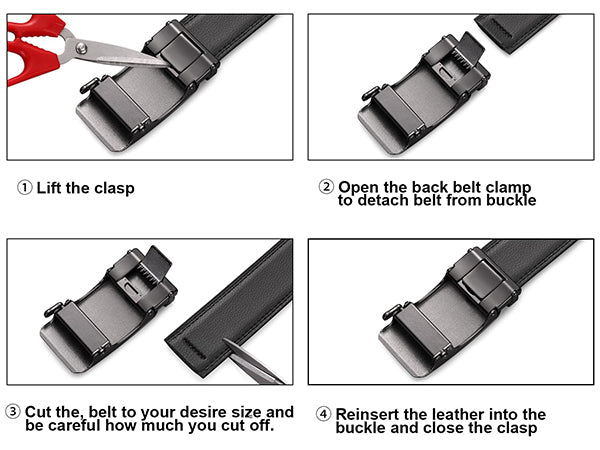 ① Lift the clasp

② Open the back belt clamp to detach belt from buckle

③ Cut the, belt to your desire size and be careful how much you cut off.

④ Reinsert the leather into the buckle and close the clasp