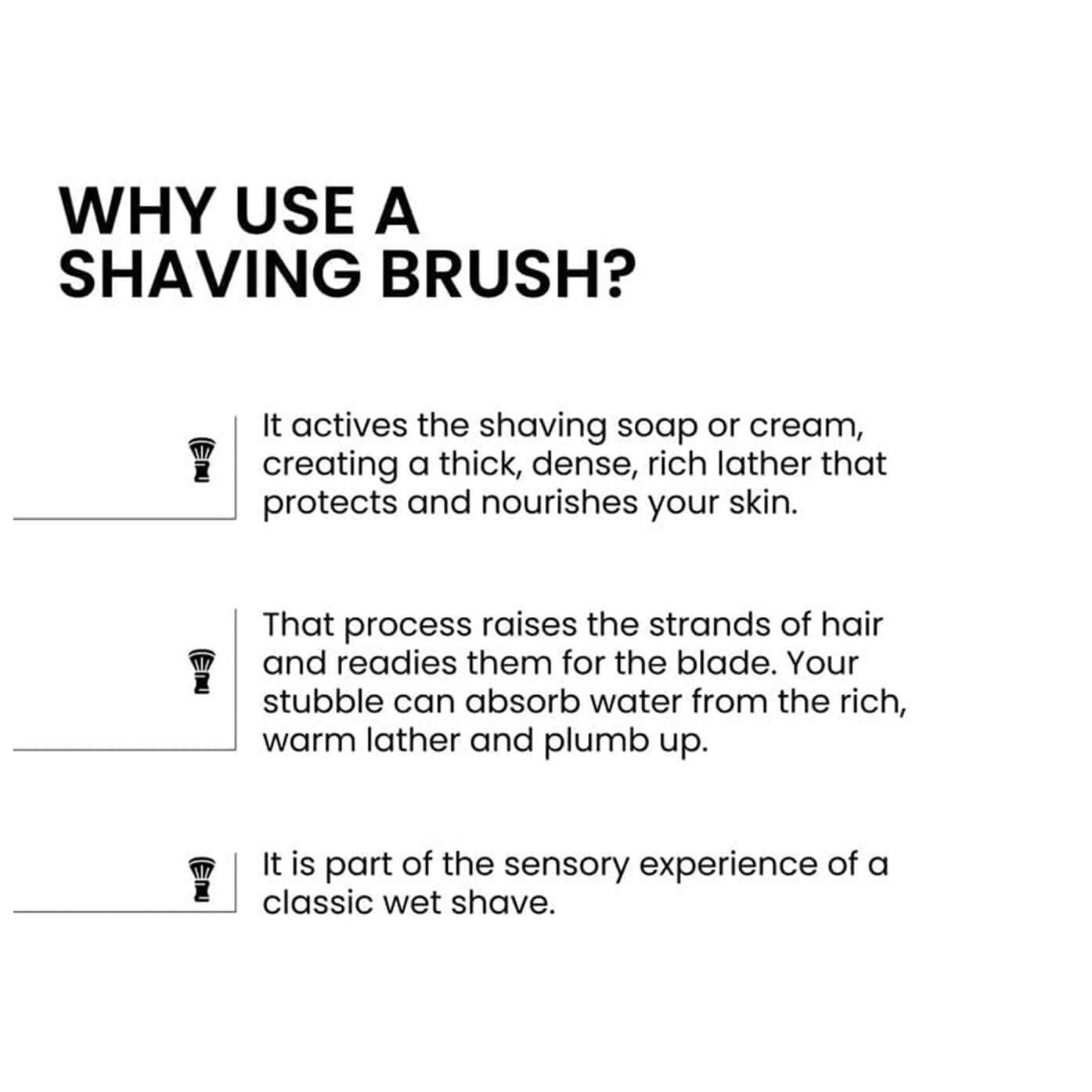 WHY USE A SHAVING BRUSH?

It actives the shaving soap or cream, creating a thick, dense, rich lather that protects and nourishes your skin.

That process raises the strands of hair and readies them for the blade. Your stubble can absorb water from the rich, warm lather and plumb up.

It is part of the sensory experience of a classic wet shave.