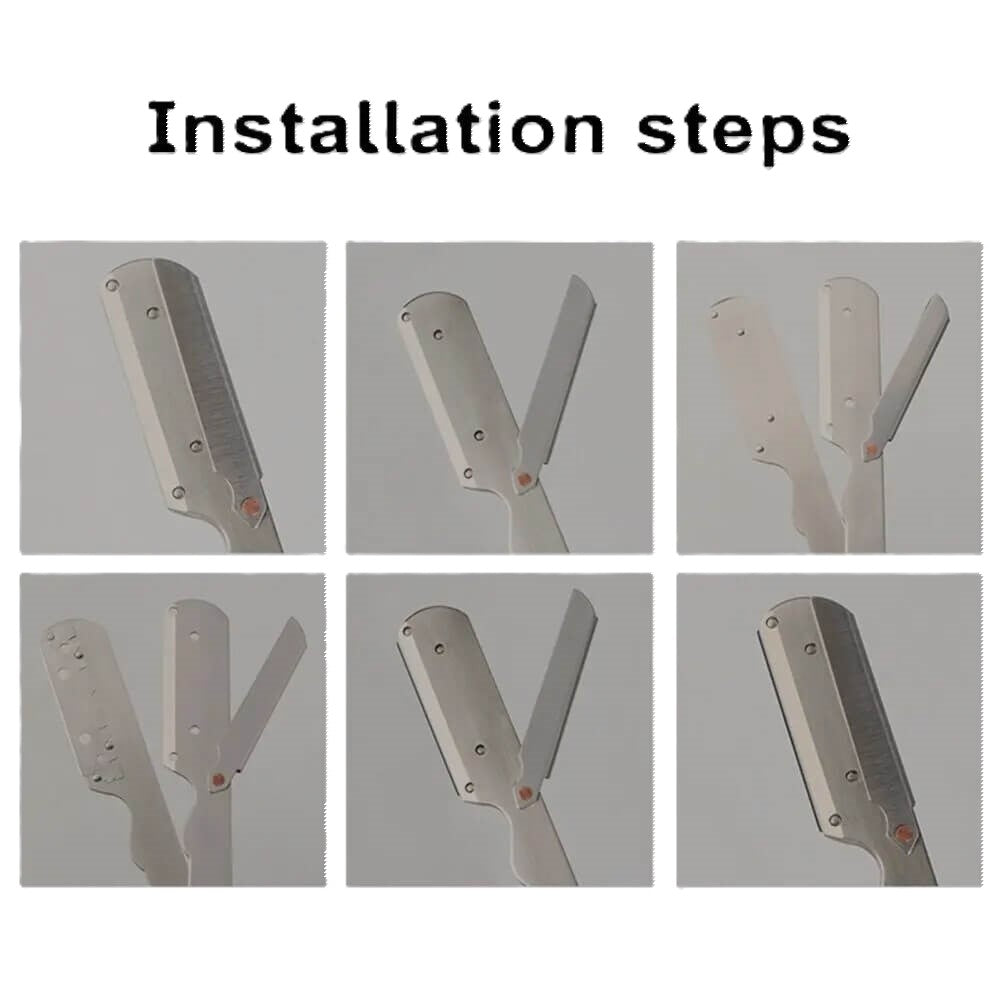 Installation steps