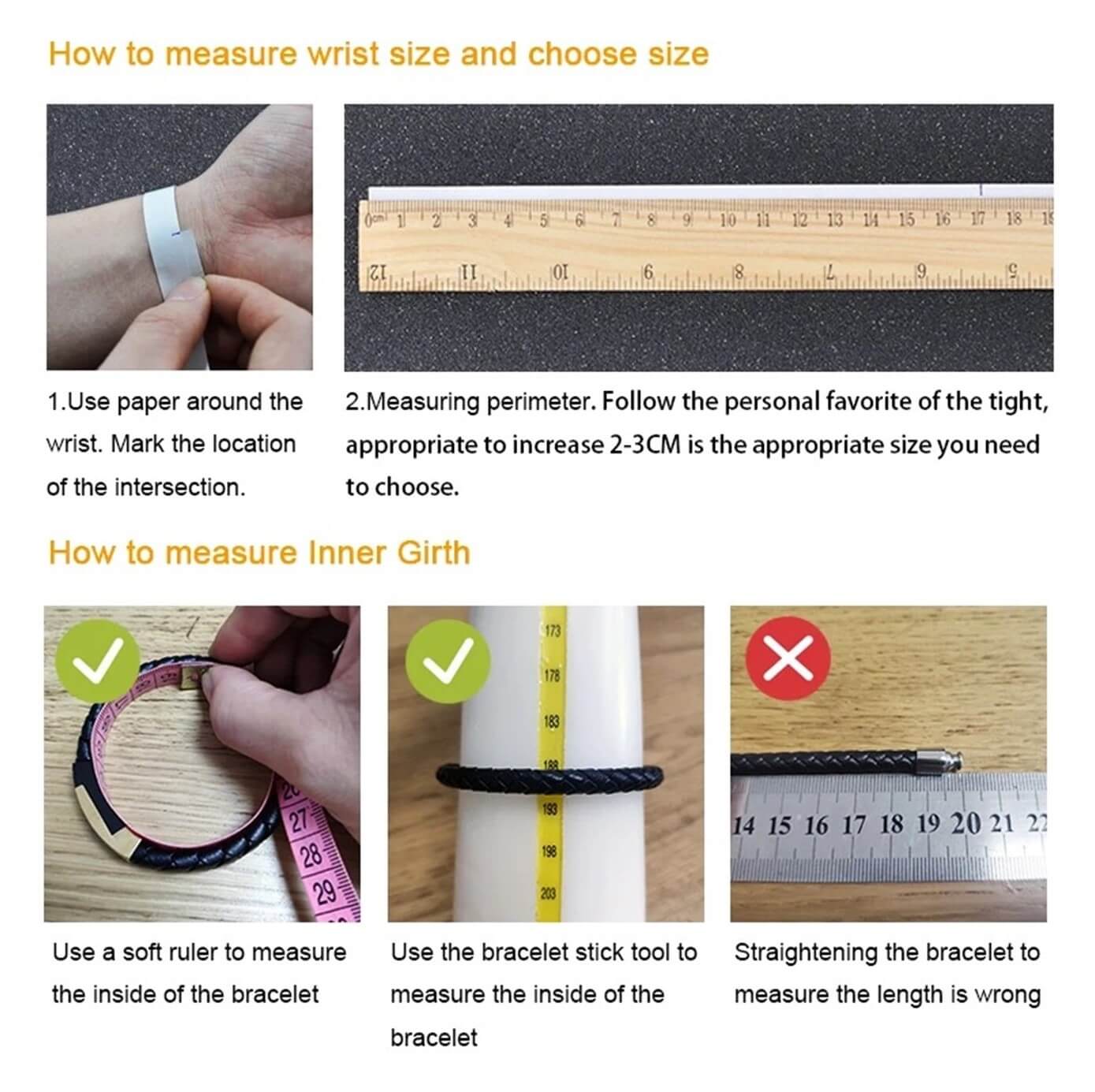 How to measure wrist size and choose size

0cm 1 2 3 4 5 6 7 8 9 10 11 12 13 14 15 16 17 18 19

12 11 10 9 8 7 6 5

1.Use paper around the wrist. Mark the location of the intersection.

2.Measuring perimeter. Follow the personal favorite of the tight, appropriate to increase 2-3CM is the appropriate size you need to choose.

How to measure Inner Girth

27 28 29

173 178 183 188 193 198 203

14 15 16 17 18 19 20 21 22

Use a soft ruler to measure the inside of the bracelet

Use the bracelet stick tool to measure the inside of the bracelet

Straightening the bracelet to measure the length is wrong