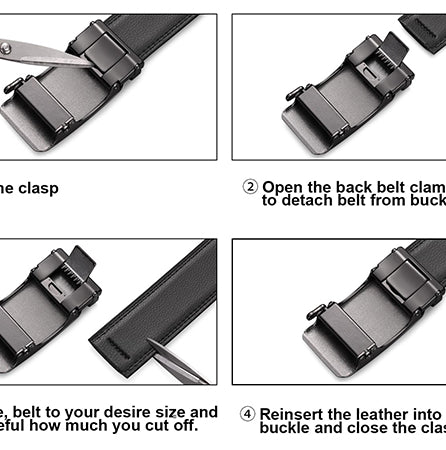 he clasp

② Open the back belt clam to detach belt from buck

e, belt to your desire size and eful how much you cut off.

④ Reinsert the leather into buckle and close the clas